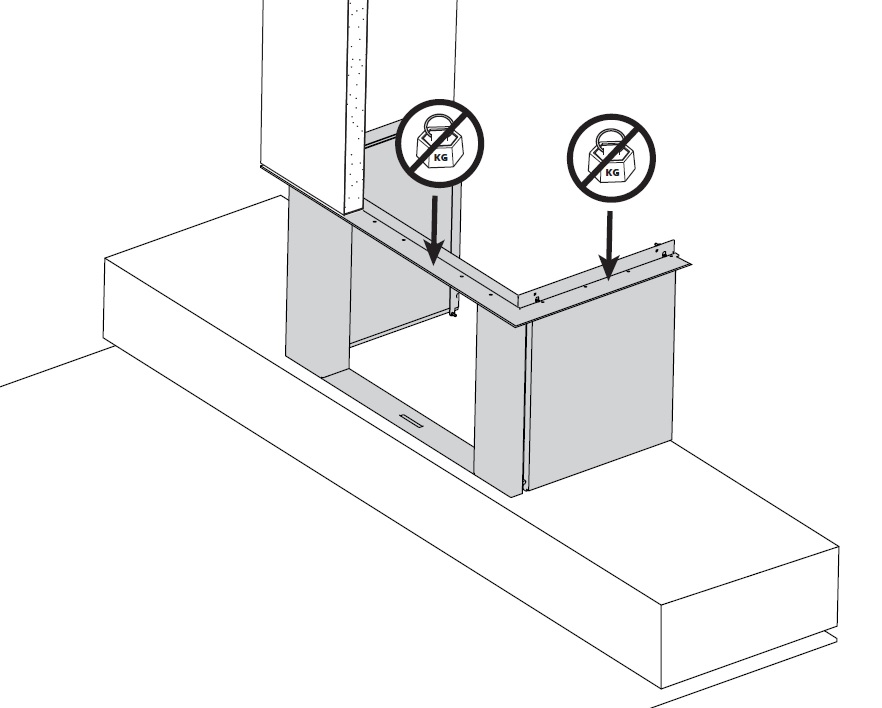 KG

KG