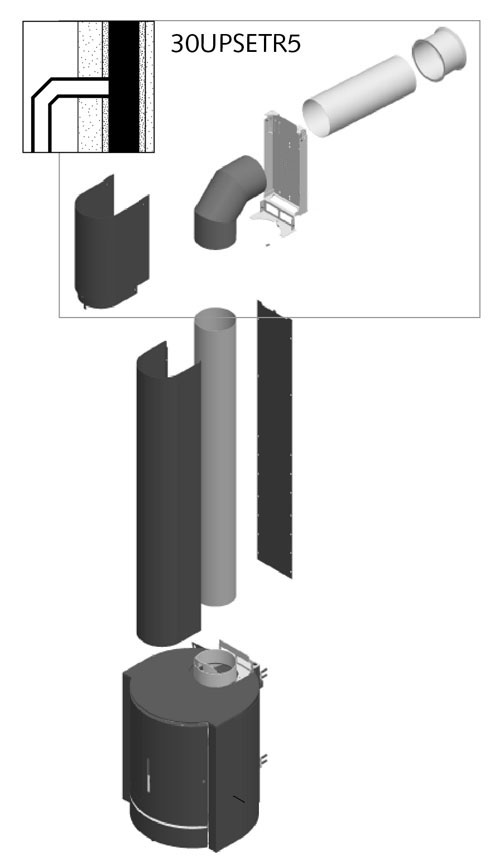 30UPSETR5