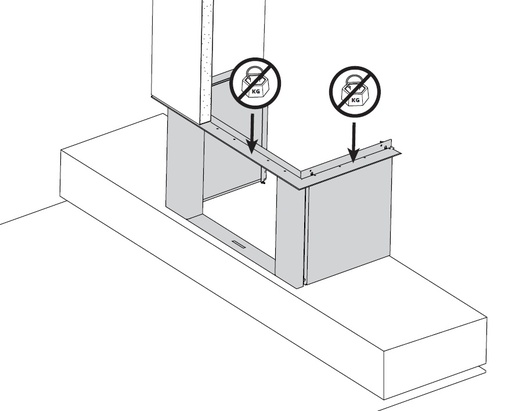 KG
KG